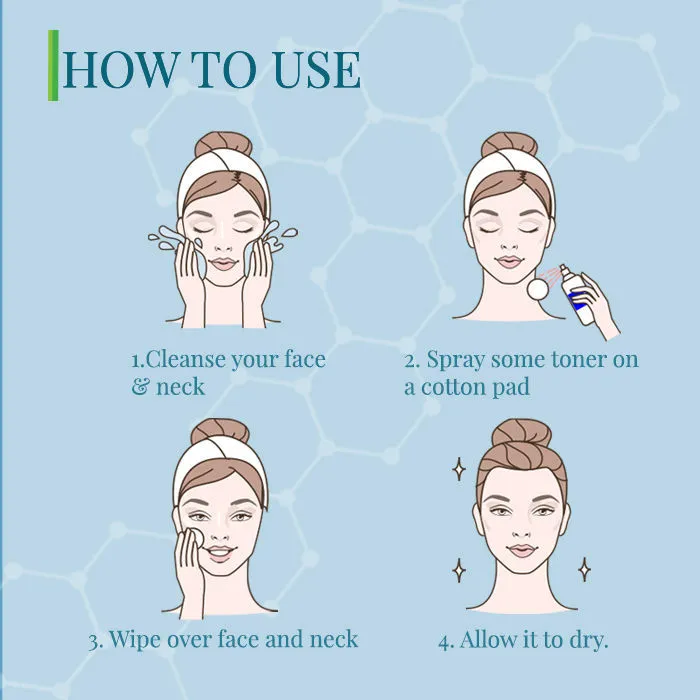 HOW TO USE

1.Cleanse your face & neck

2. Spray some toner on a cotton pad

3. Wipe over face and neck

4. Allow it to dry.